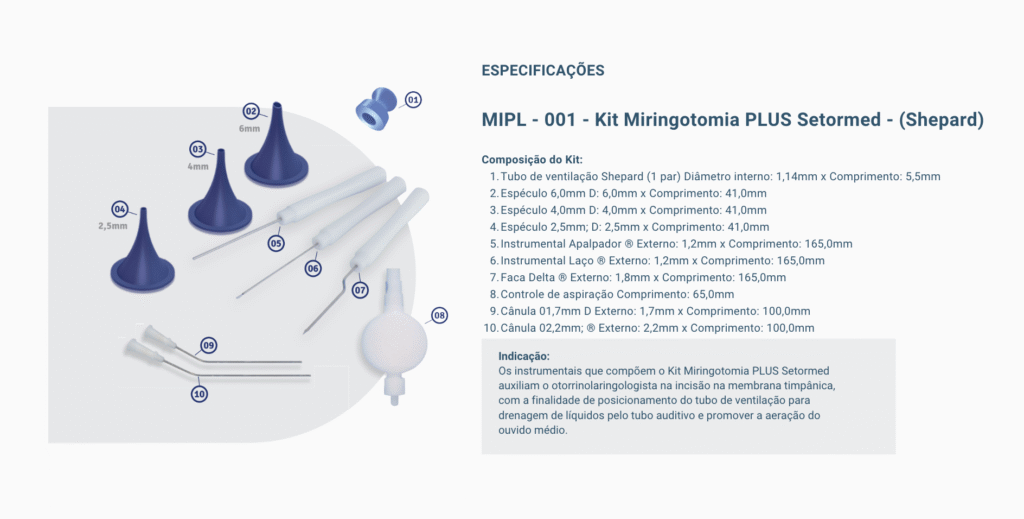 01
02
6mm
03
4mm
04
2,5mm
05
06
07
08
09
10

ESPECIFICAÇÕES

MIPL - 001 - Kit Miringotomia PLUS Setormed - (Shepard)

Composição do Kit:
1. Tubo de ventilação Shepard (1 par) Diâmetro interno: 1,14mm x Comprimento: 5,5mm
2. Espéculo 6,0mm D: 6,0mm x Comprimento: 41,0mm
3. Espéculo 4,0mm D: 4,0mm x Comprimento: 41,0mm
4. Espéculo 2,5mm; D: 2,5mm x Comprimento: 41,0mm
5. Instrumental Apalpador ® Externo: 1,2mm x Comprimento: 165,0mm
6. Instrumental Laço ® Externo: 1,2mm x Comprimento: 165,0mm
7. Faca Delta ® Externo: 1,8mm x Comprimento: 165,0mm
8. Controle de aspiração Comprimento: 65,0mm
9. Cânula 01,7mm D Externo: 1,7mm x Comprimento: 100,0mm
10. Cânula 02,2mm; ® Externo: 2,2mm x Comprimento: 100,0mm

Indicação:
Os instrumentais que compõem o Kit Miringotomia PLUS Setormed auxiliam o otorrinolaringologista na incisão na membrana timpânica, com a finalidade de posicionamento do tubo de ventilação para drenagem de líquidos pelo tubo auditivo e promover a aeração do ouvido médio.